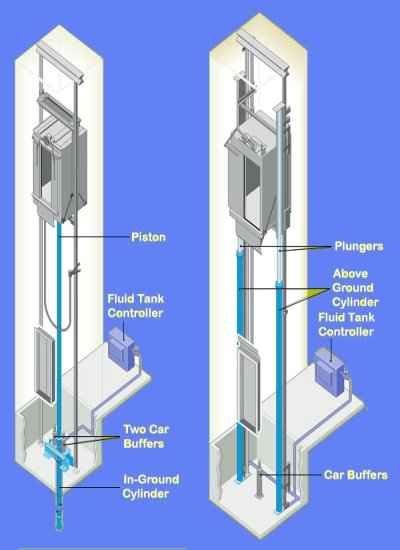 Piston

Fluid Tank Controller

Two Car Buffers

In-Ground Cylinder

Plungers

Above Ground Cylinder

Fluid Tank Controller

Car Buffers